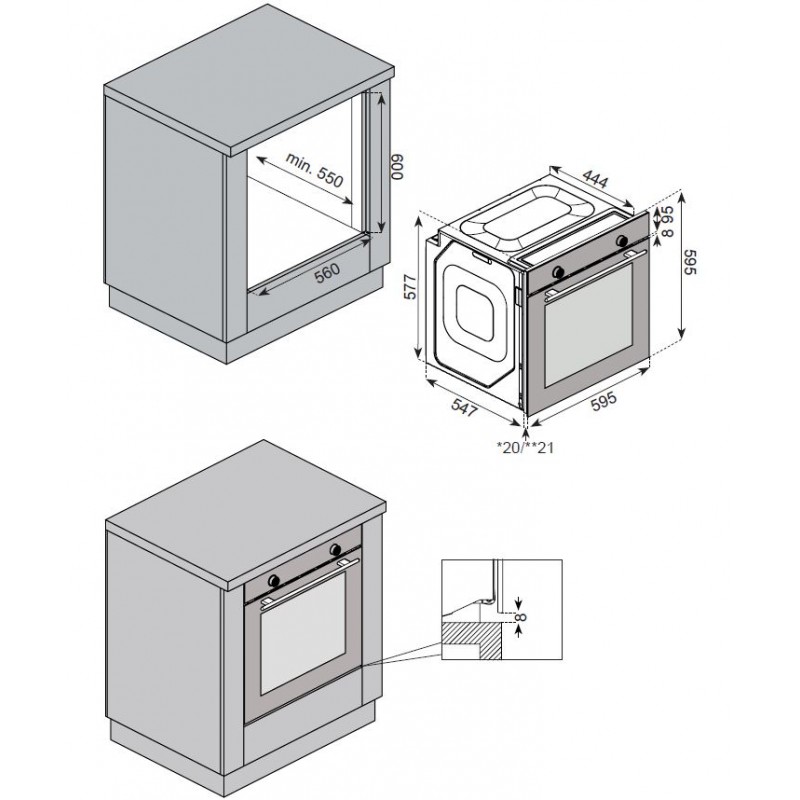 min. 550

600

560

444

95

8

595

577

547

595

*20/**21

8